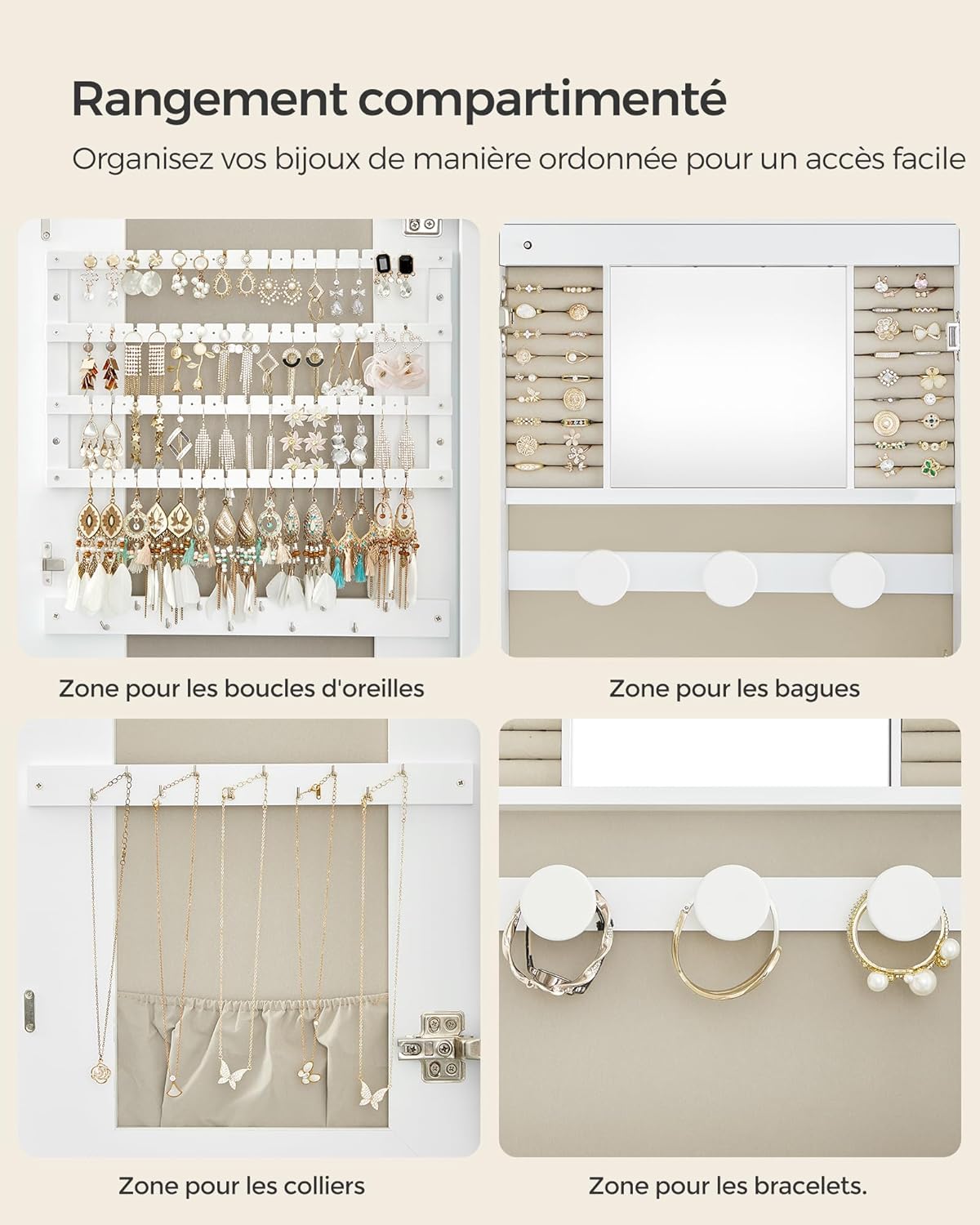 Rangement compartimenté

Organisez vos bijoux de manière ordonnée pour un accès facile

Zone pour les boucles d'oreilles

Zone pour les bagues

Zone pour les colliers

Zone pour les bracelets.