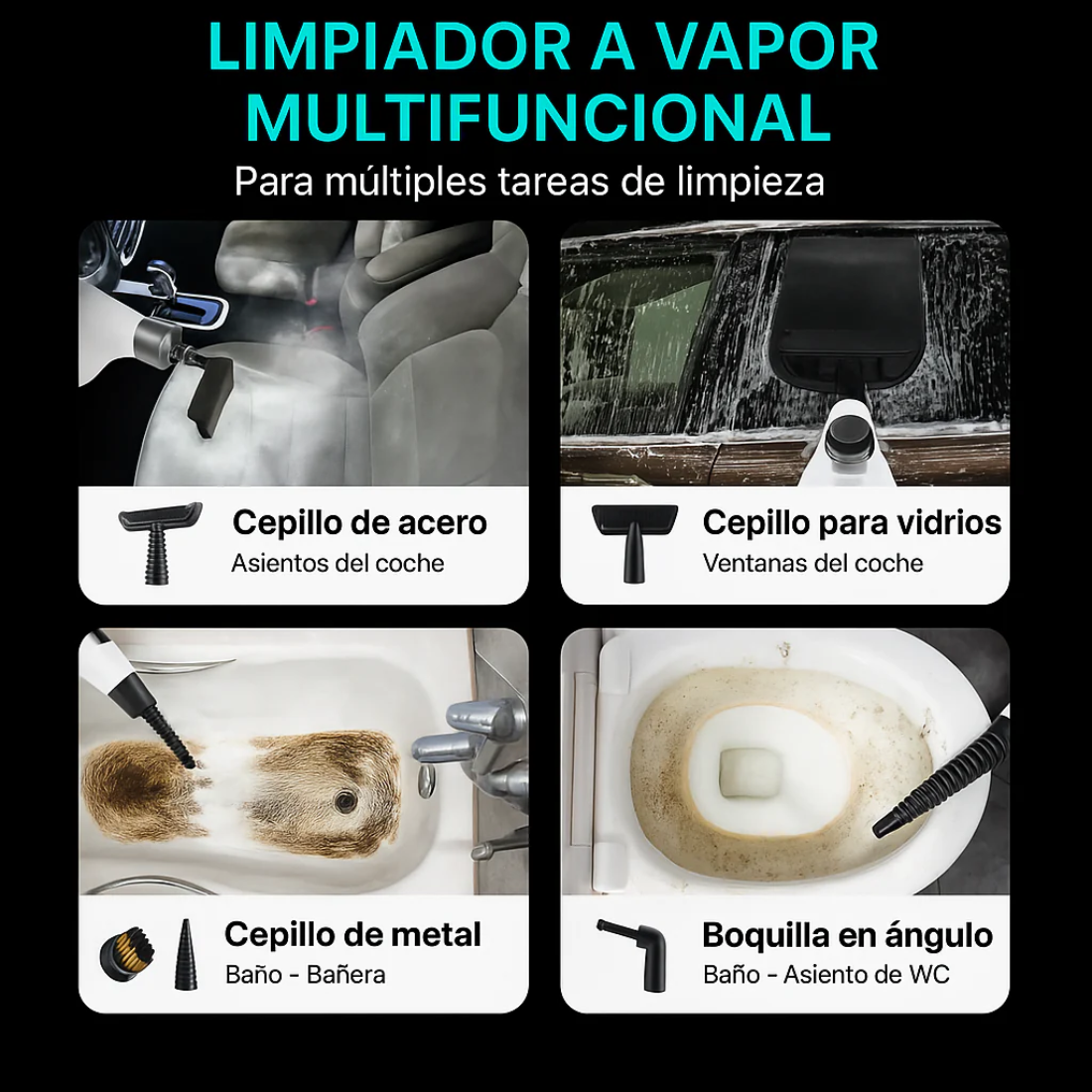 LIMPIADOR A VAPOR MULTIFUNCIONAL

Para múltiples tareas de limpieza

Cepillo de acero
Asientos del coche

Cepillo para vidrios
Ventanas del coche

Cepillo de metal
Baño - Bañera

Boquilla en ángulo
Baño - Asiento de WC